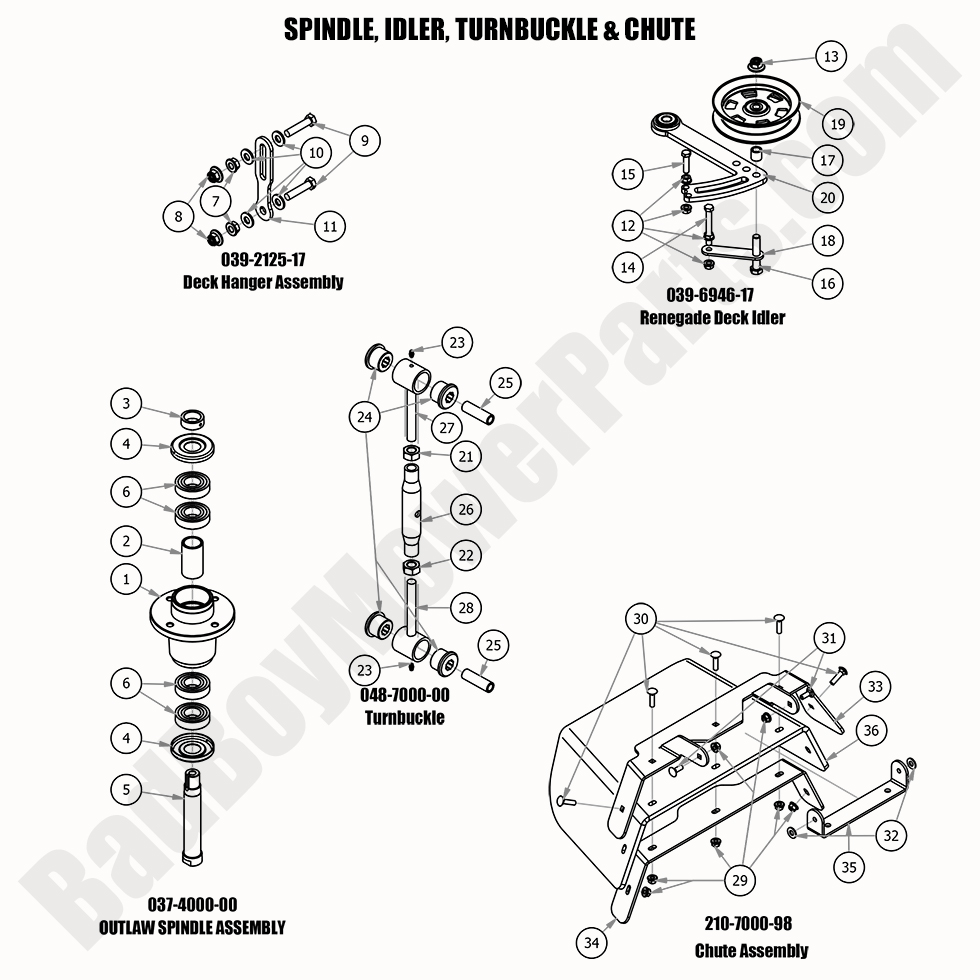 SPINDLE, IDLER, TURNBUCKLE & CHUTE

9
10
7
8
11
039-2125-17
Deck Hanger Assembly

13
19
17
15
20
12
18
14
16
039-6946-17
Renegade Deck Idler

23
24
25
27
21
26
22
28
25
23
048-7000-00
Turnbuckle

3
4
6
2
1
6
4
5
037-4000-00
OUTLAW SPINDLE ASSEMBLY

30
31
33
36
32
35
29
34
210-7000-98
Chute Assembly

BadBoyMowerParts.com